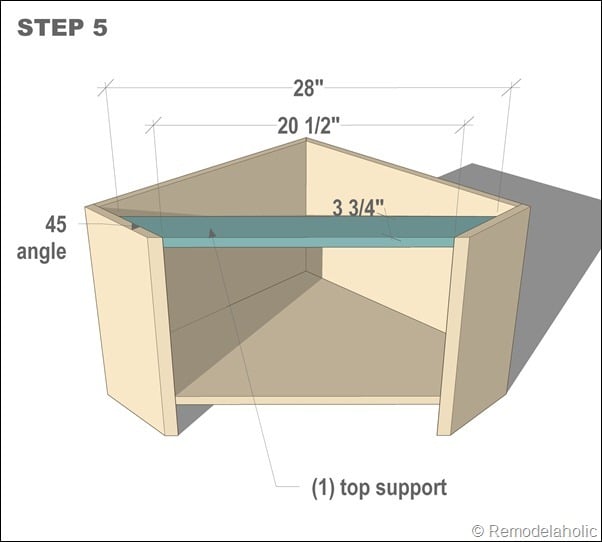 STEP 5

28"

20 1/2"

3 3/4"

45 angle

(1) top support

© Remodelaholic