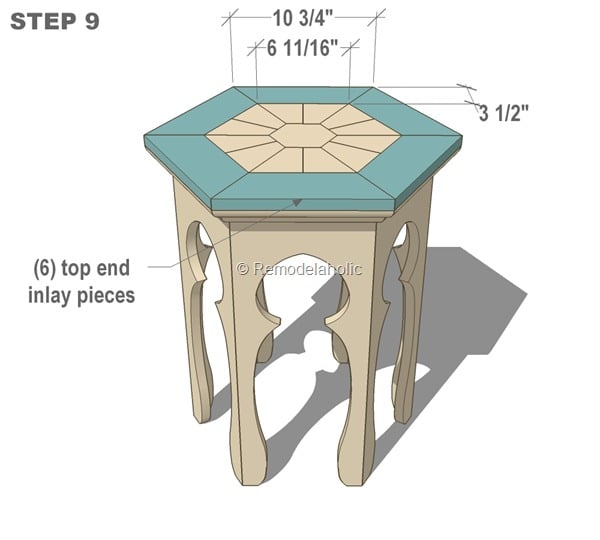 STEP 9

10 3/4"

6 11/16"

3 1/2"

(6) top end inlay pieces

© Remodelaholic