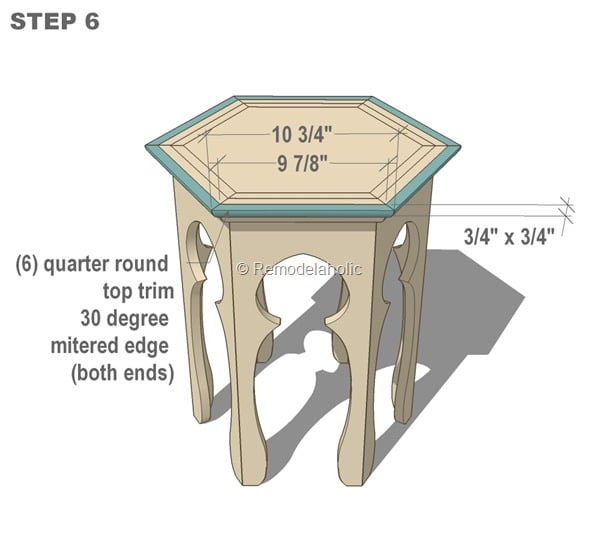 STEP 6

10 3/4"

9 7/8"

3/4" x 3/4"

(6) quarter round top trim 30 degree mitered edge (both ends)

© Remodelaholic