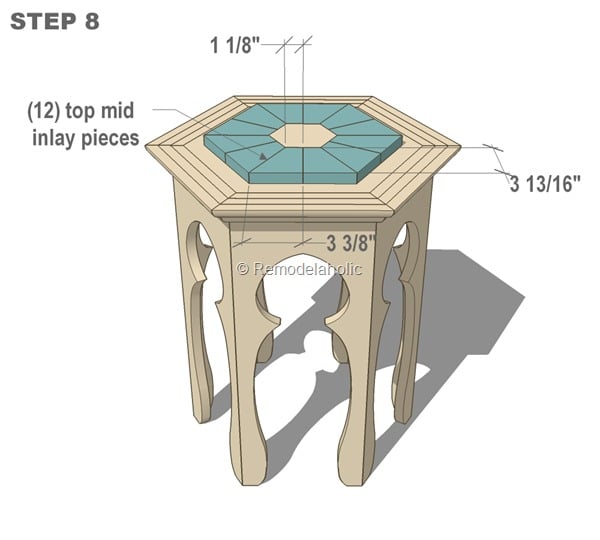 STEP 8

1 1/8"

(12) top mid inlay pieces

3 13/16"

3 3/8"

© Remodelaholic