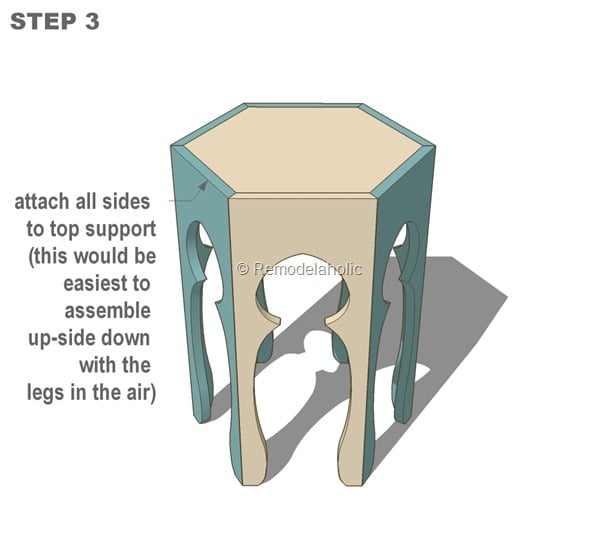 STEP 3

attach all sides to top support (this would be easiest to assemble up-side down with the legs in the air)

© Remodelaholic