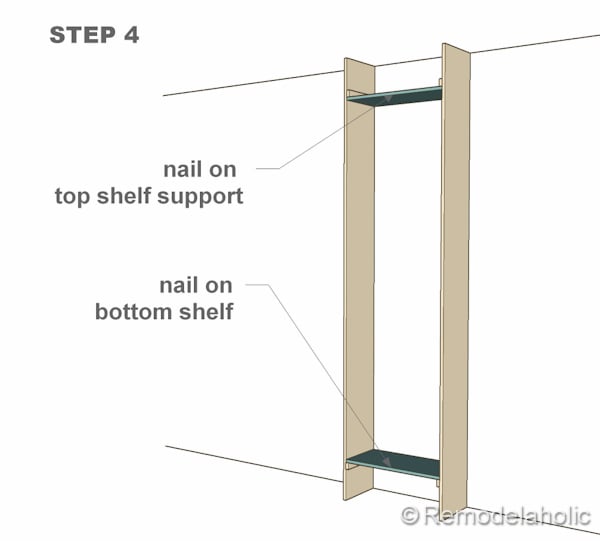 STEP 4

nail on
top shelf support

nail on
bottom shelf

© Remodelaholic