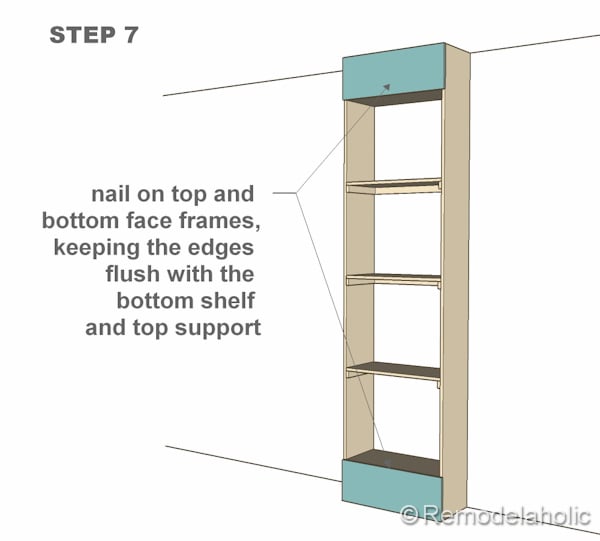 STEP 7

nail on top and bottom face frames, keeping the edges flush with the bottom shelf and top support

© Remodelaholic