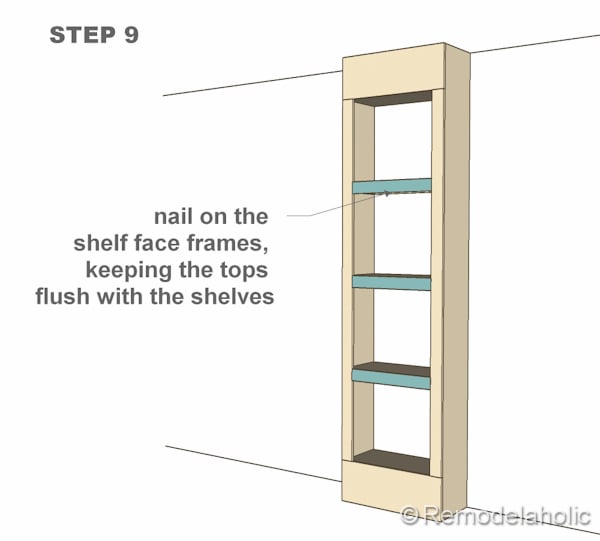 STEP 9

nail on the shelf face frames, keeping the tops flush with the shelves

© Remodelaholic