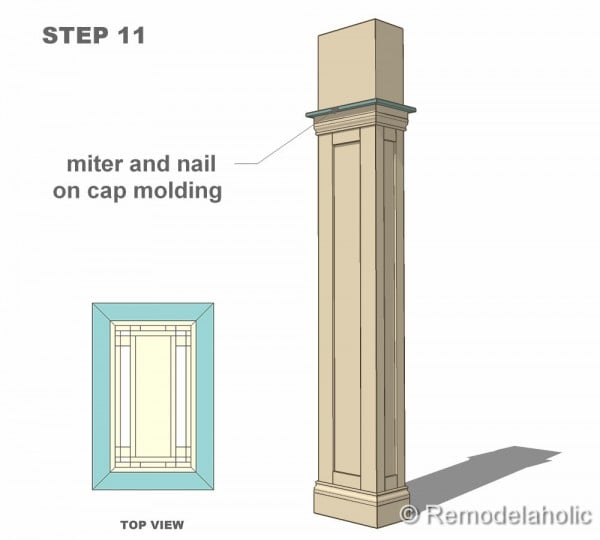 STEP 11

miter and nail on cap molding

TOP VIEW

© Remodelaholic