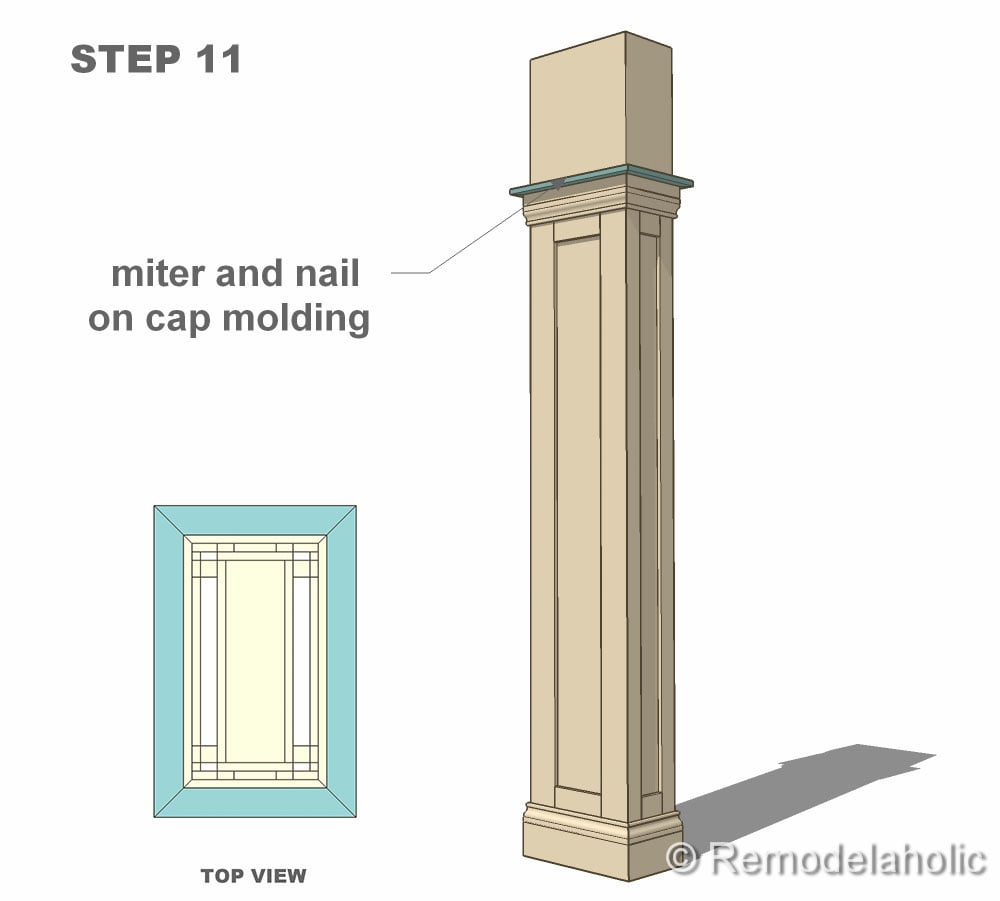 STEP 11

miter and nail
on cap molding

TOP VIEW

© Remodelaholic