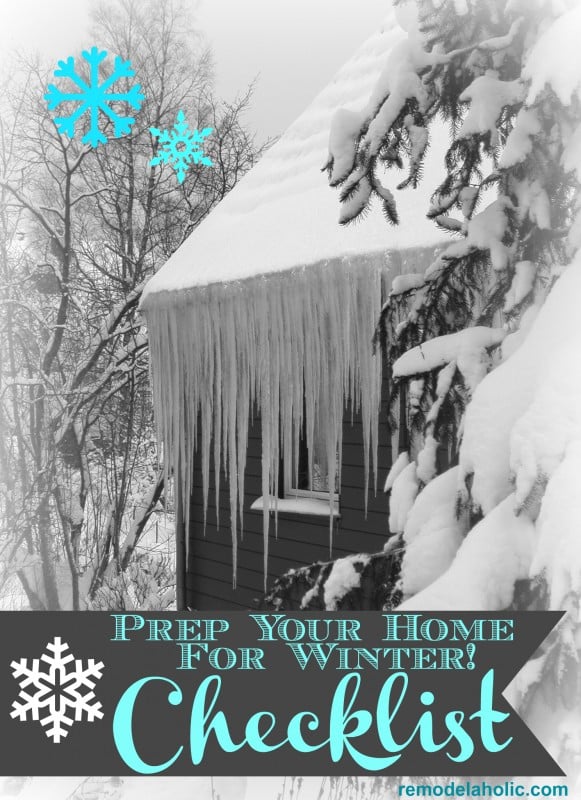 PREP YOUR HOME FOR WINTER!
Checklist

remodelaholic.com