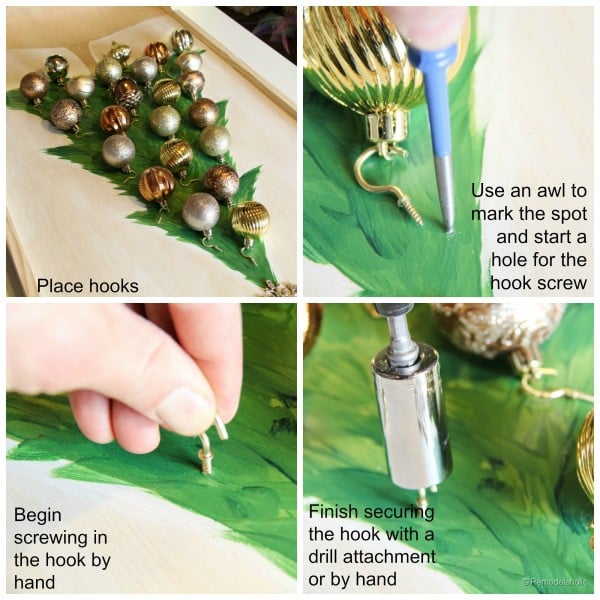 Place hooks

Use an awl to mark the spot and start a hole for the hook screw

Begin screwing in the hook by hand

Finish securing the hook with a drill attachment or by hand

©Remodelaholic