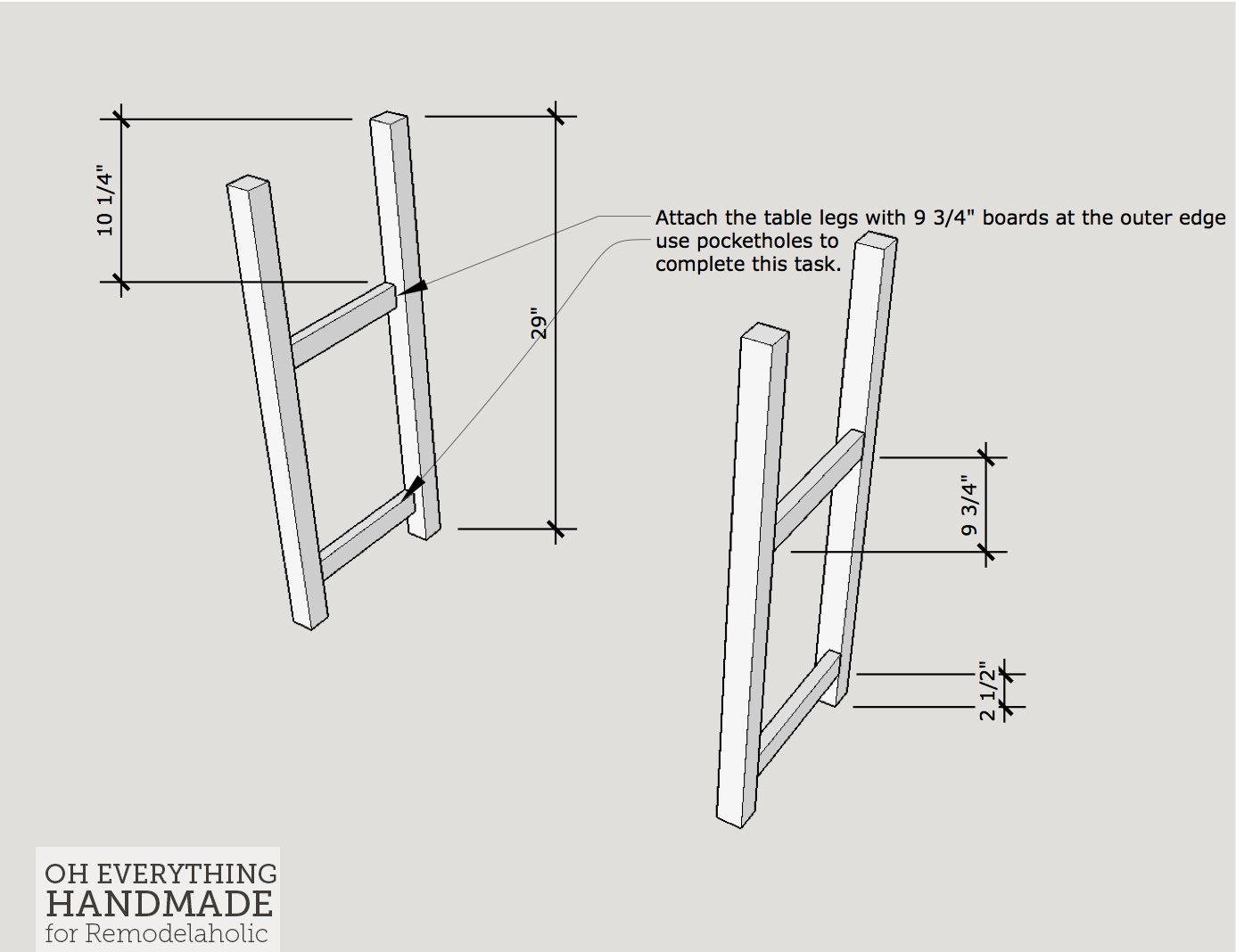 10 1/4"

29"

Attach the table legs with 9 3/4" boards at the outer edge
use pocketholes to
complete this task.

9 3/4"

2 1/2"

OH EVERYTHING
HANDMADE
for Remodelaholic